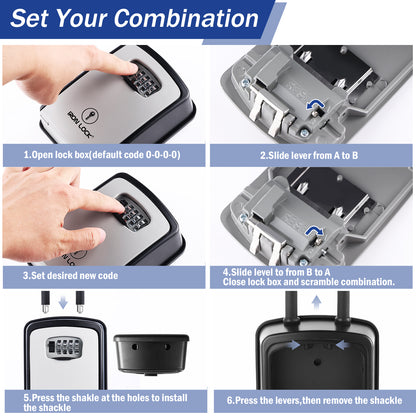 Set Your Combination

IRON LOCK

1.Open lock box(default code 0-0-0-0)

2.Slide lever from A to B

3.Set desired new code

4.Slide level to from B to A
Close lock box and scramble combination.

5.Press the shakle at the holes to install the shackle

6.Press the levers,then remove the shackle